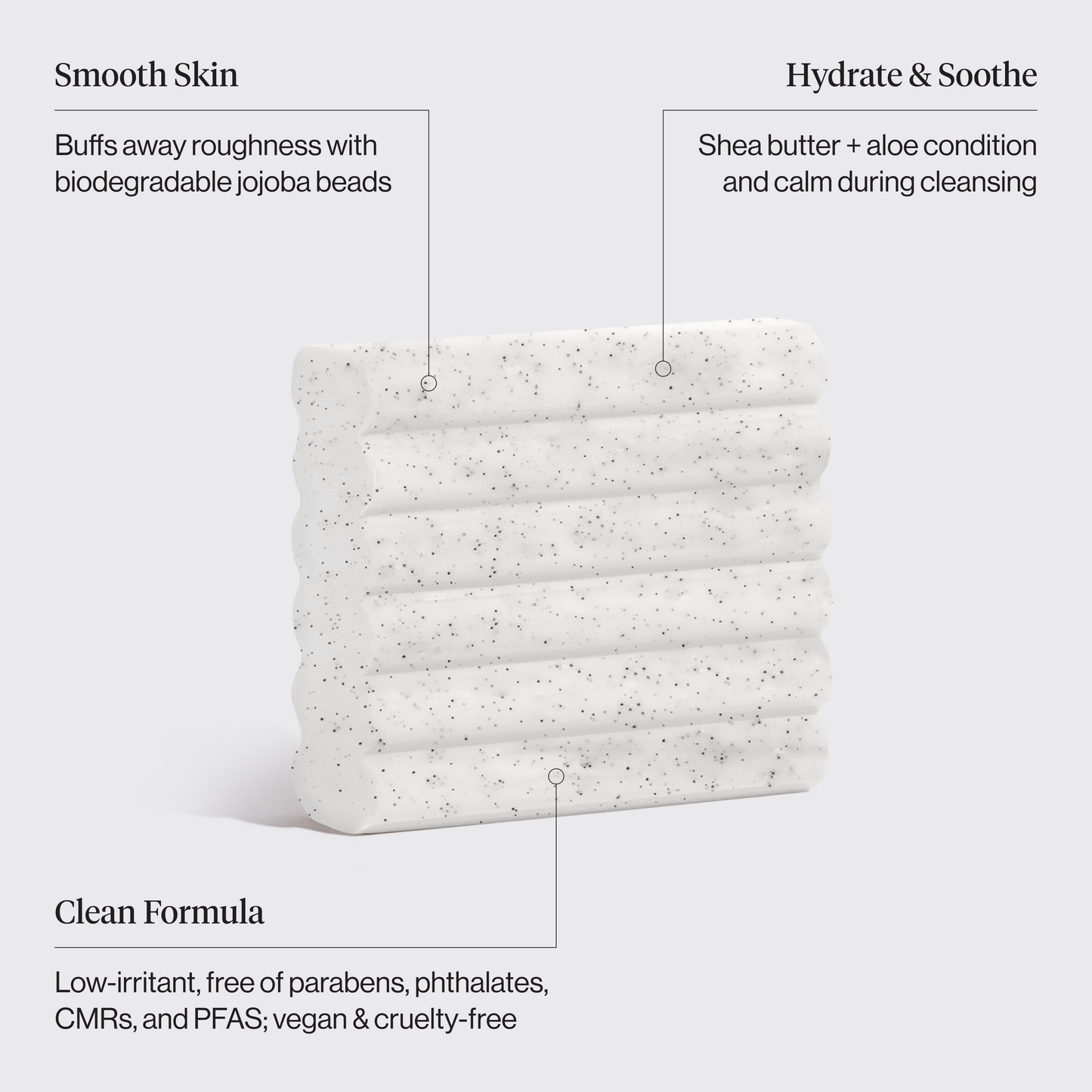 Smooth Skin

Buffs away roughness with biodegradable jojoba beads

Hydrate & Soothe

Shea butter + aloe condition and calm during cleansing

Clean Formula

Low-irritant, free of parabens, phthalates, CMRs, and PFAS; vegan & cruelty-free